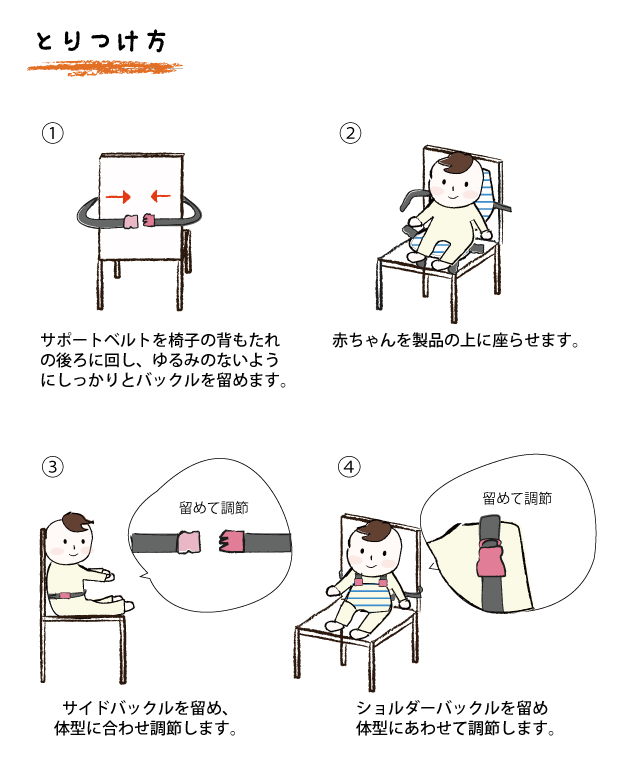 とりつけ方

①

サポートベルトを椅子の背もたれの後ろに回し、ゆるみのないようにしっかりとバックルを留めます。

②

赤ちゃんを製品の上に座らせます。

③

留めて調節

サイドバックルを留め、体型に合わせ調節します。

④

留めて調節

ショルダーバックルを留め体型にあわせて調節します。