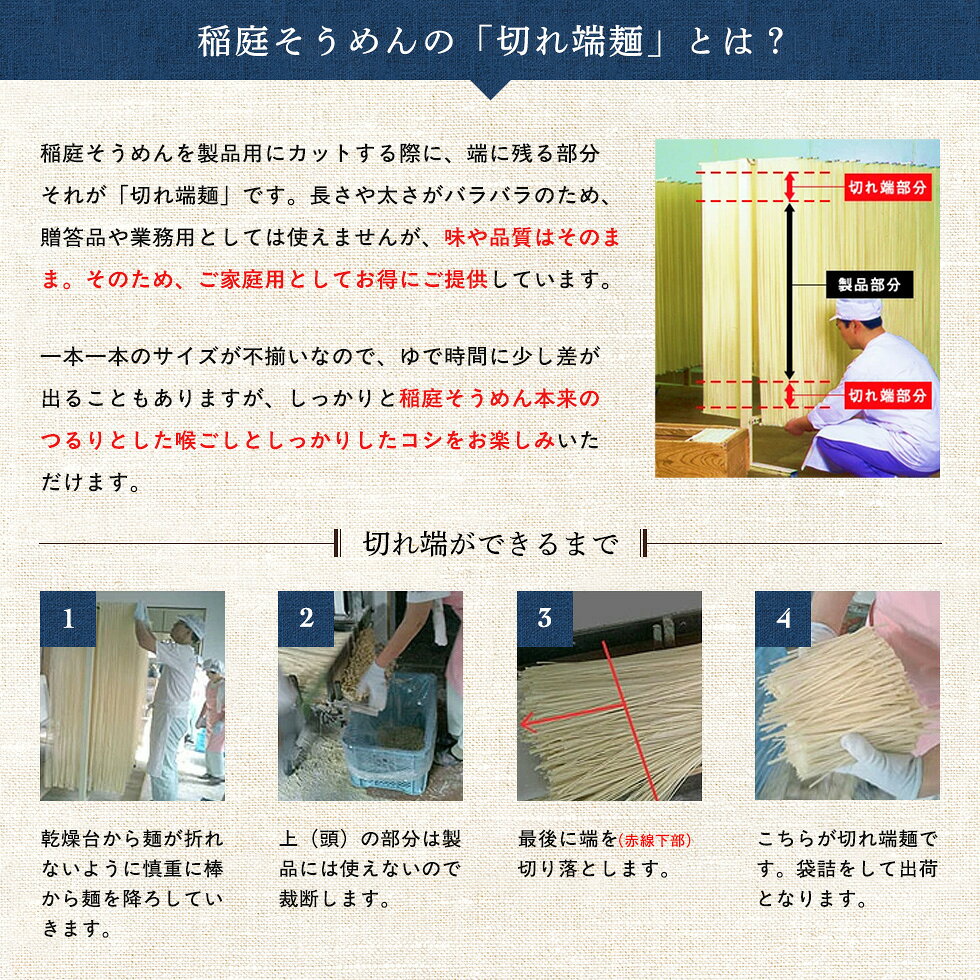 稲庭そうめんの「切れ端麺」とは？

稲庭そうめんを製品用にカットする際に、端に残る部分それが「切れ端麺」です。長さや太さがバラバラのため、贈答品や業務用としては使えませんが、味や品質はそのまま。そのため、ご家庭用としてお得にご提供しています。

一本一本のサイズが不揃いなので、ゆで時間に少し差が出ることもありますが、しっかりと稲庭そうめん本来のつるりとした喉ごしとしっかりしたコシをお楽しみいただけます。

切れ端部分
製品部分
切れ端部分

切れ端ができるまで

1
乾燥台から麺が折れないように慎重に棒から麺を降ろしていきます。

2
上（頭）の部分は製品には使えないので裁断します。

3
最後に端を(赤線下部)切り落とします。

4
こちらが切れ端麺です。袋詰をして出荷となります。