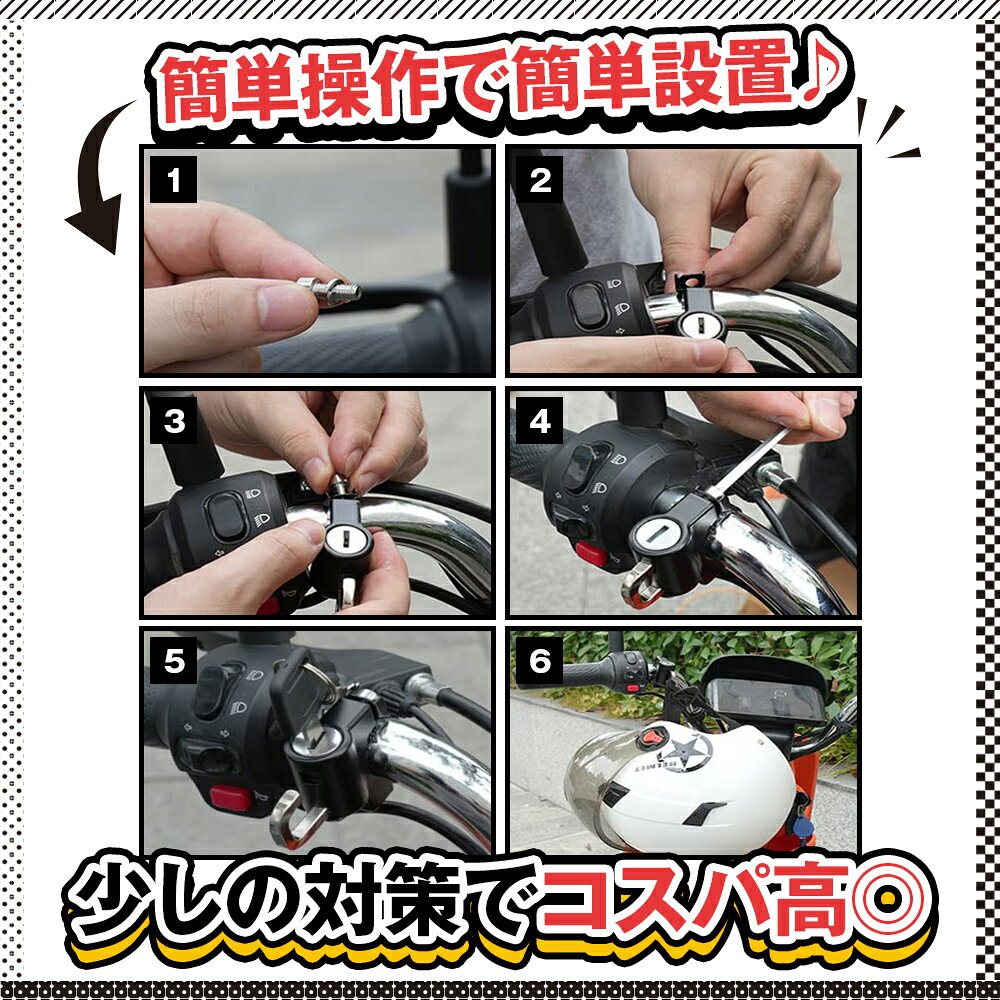 簡単操作で簡単設置♪

1

2

3

4

5

6

少しの対策でコスパ高◎