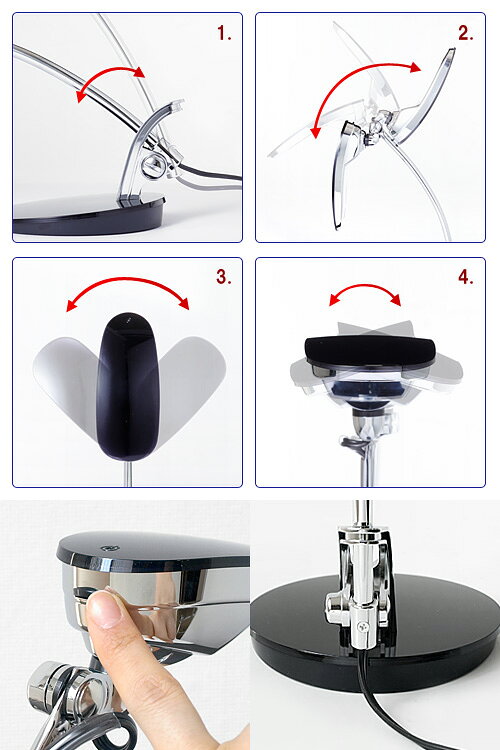 1.

2.

3.

4.